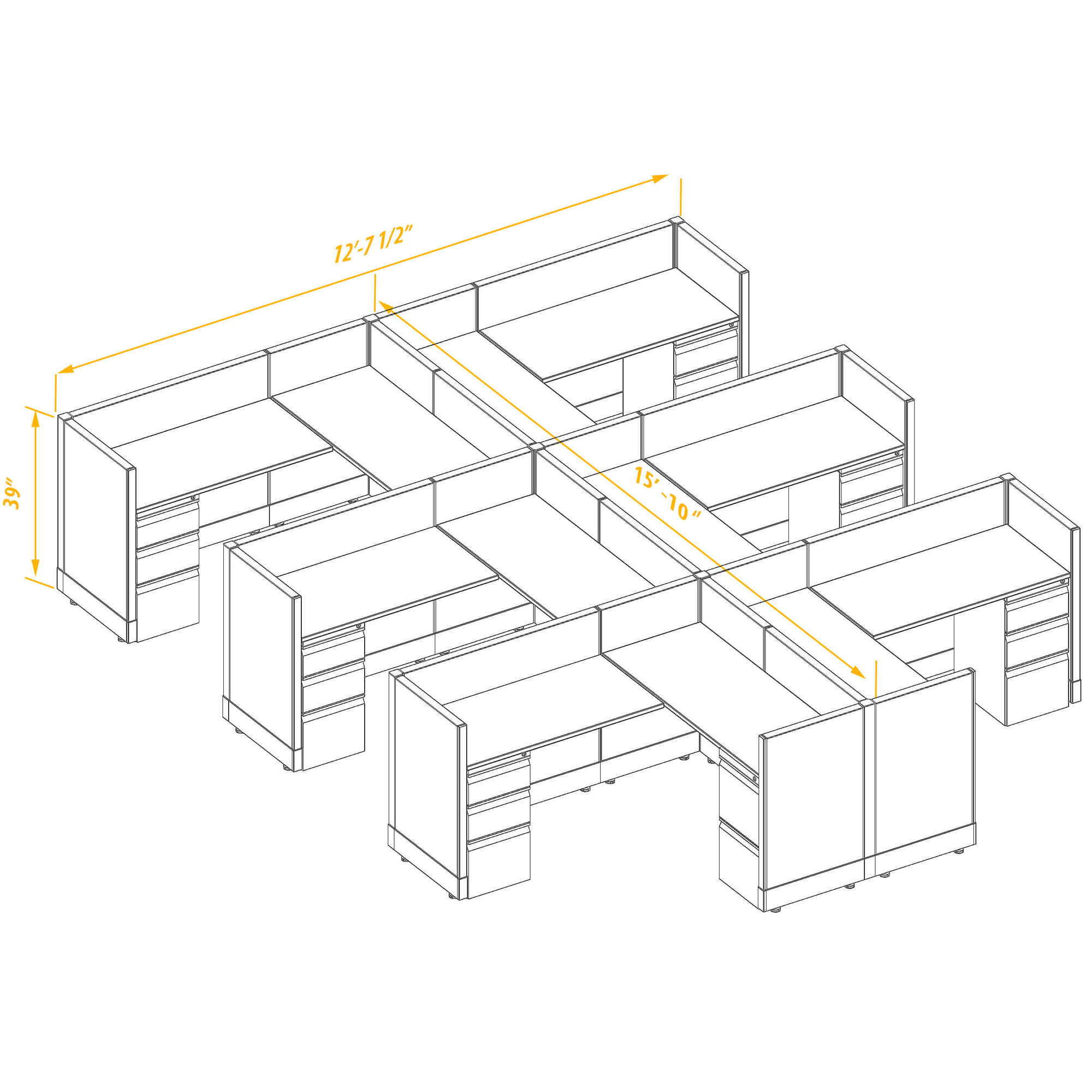 12'-7 1/2"

39"

15' -10"