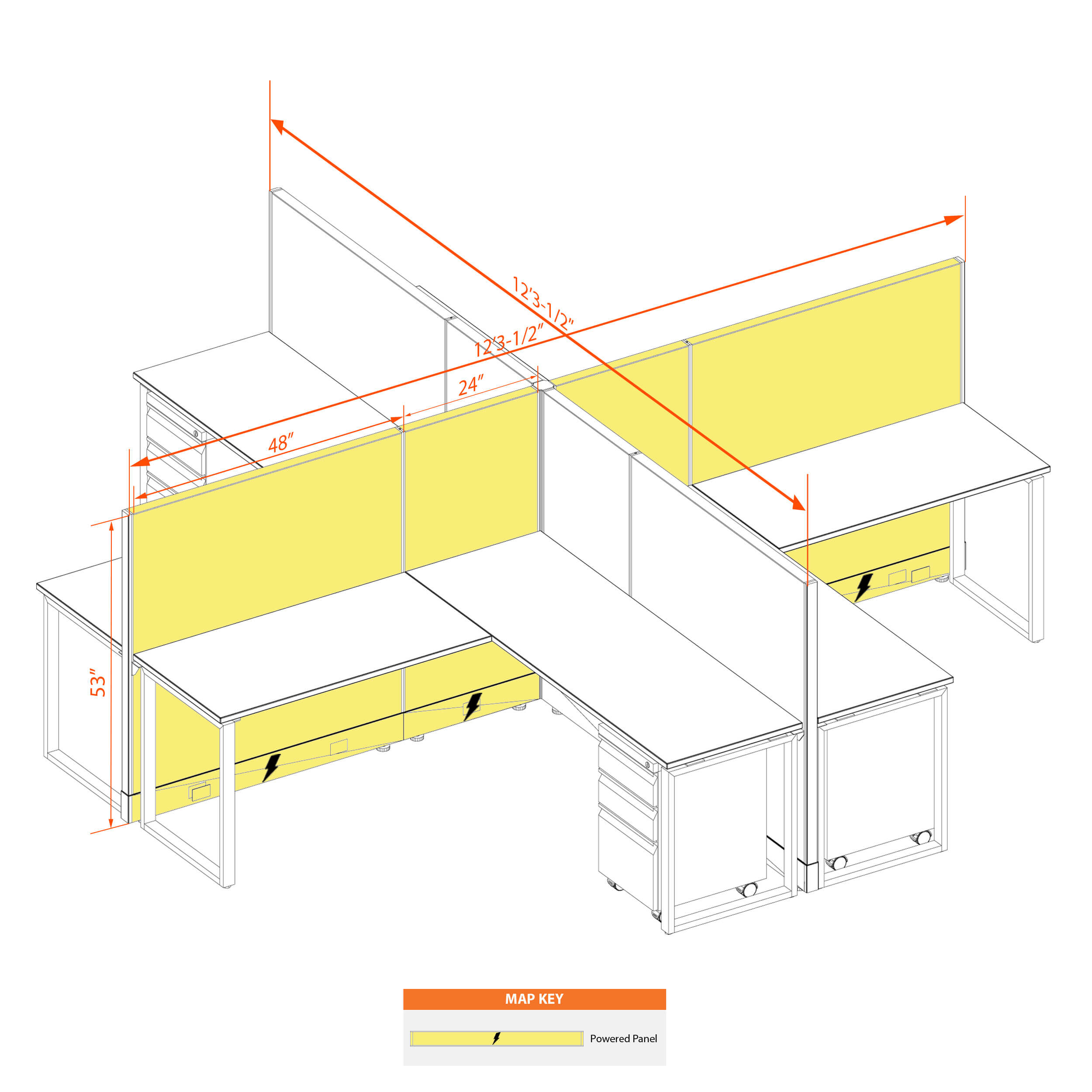 12'3-1/2"

12'3-1/2"

24"

48"

53"

MAP KEY

Powered Panel