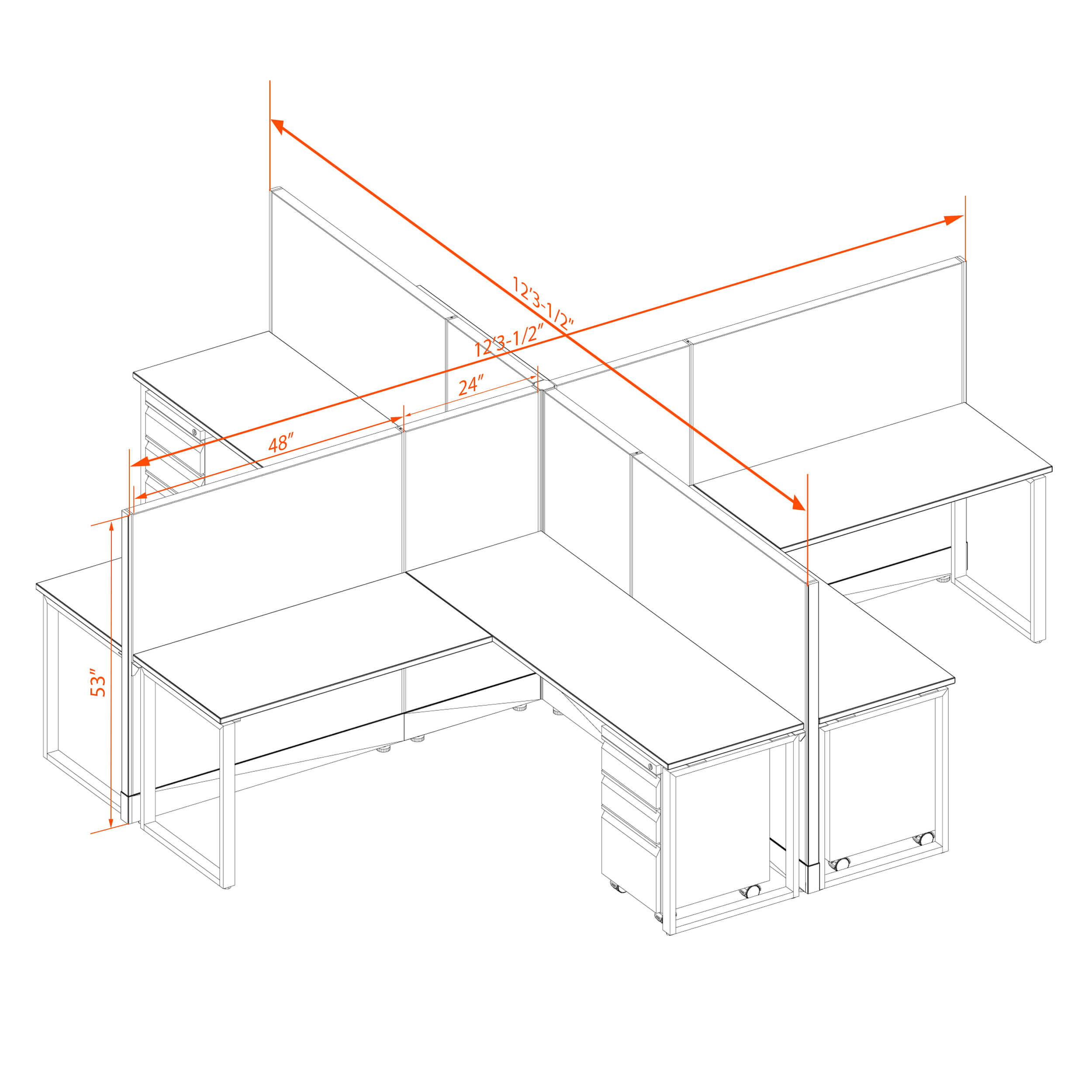 12'3-1/2"
12'3-1/2"
24"
48"
53"