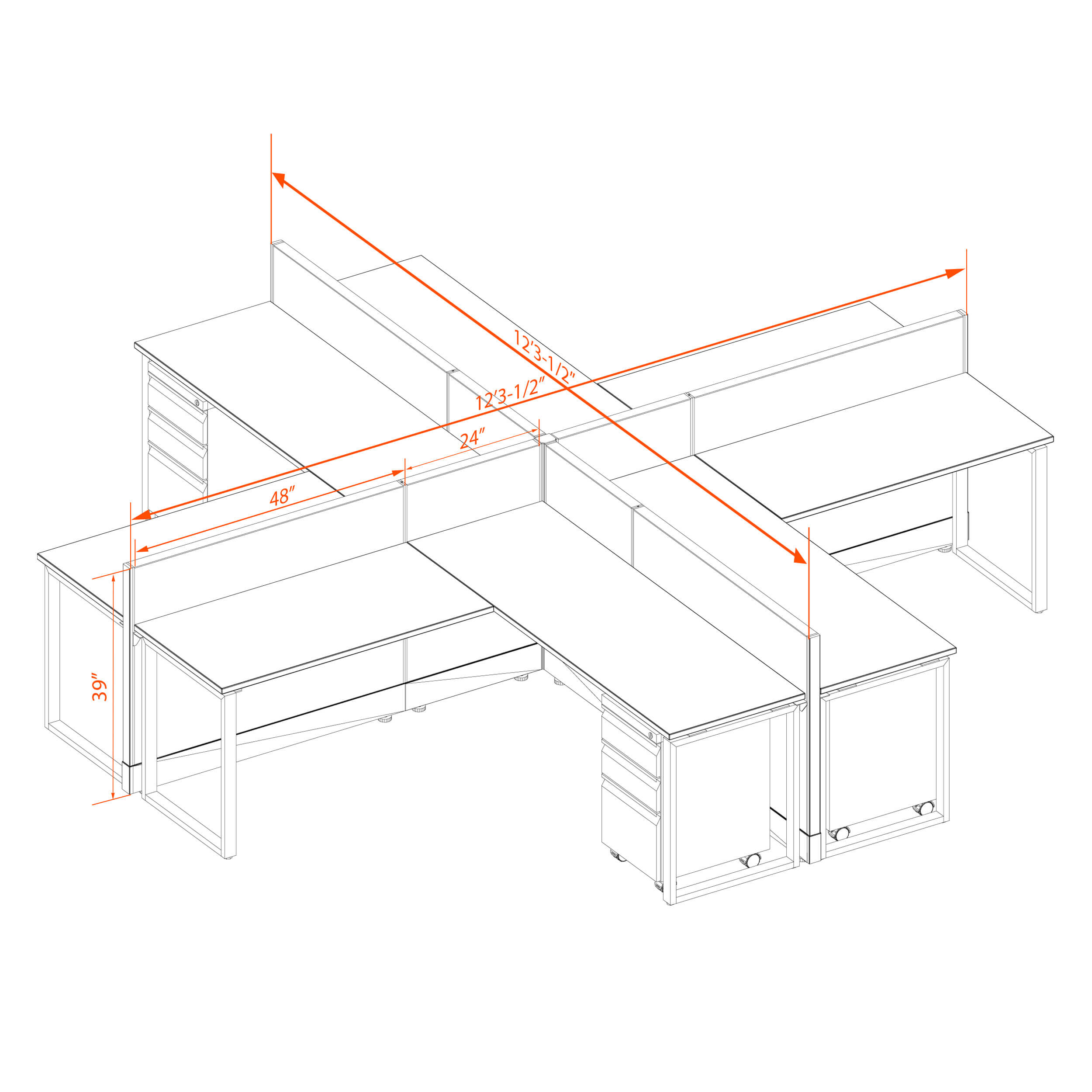 12'3-1/2"
12'3-1/2"
24"
48"
39"