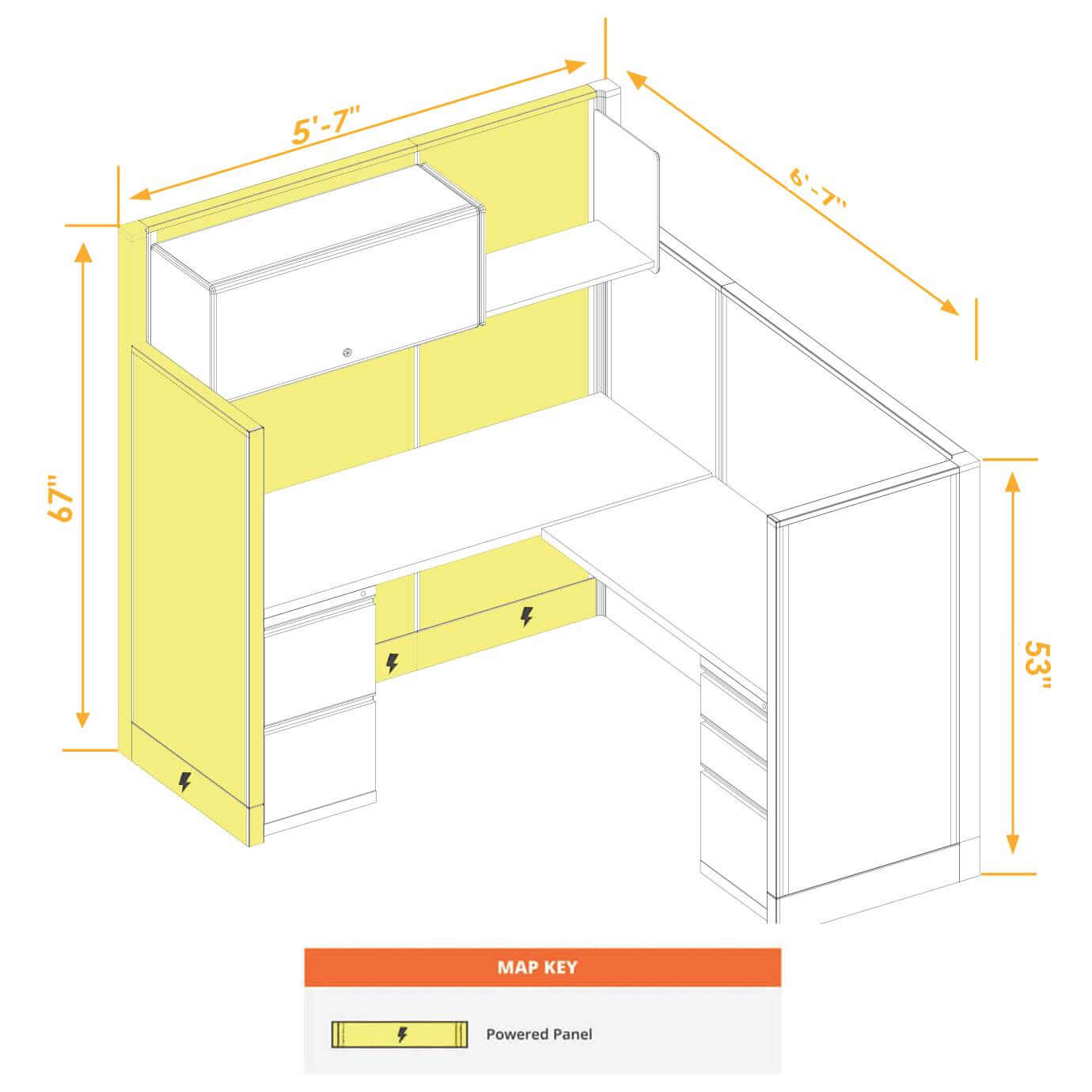 5'-7"

6'-7"

67"

53"

MAP KEY

Powered Panel