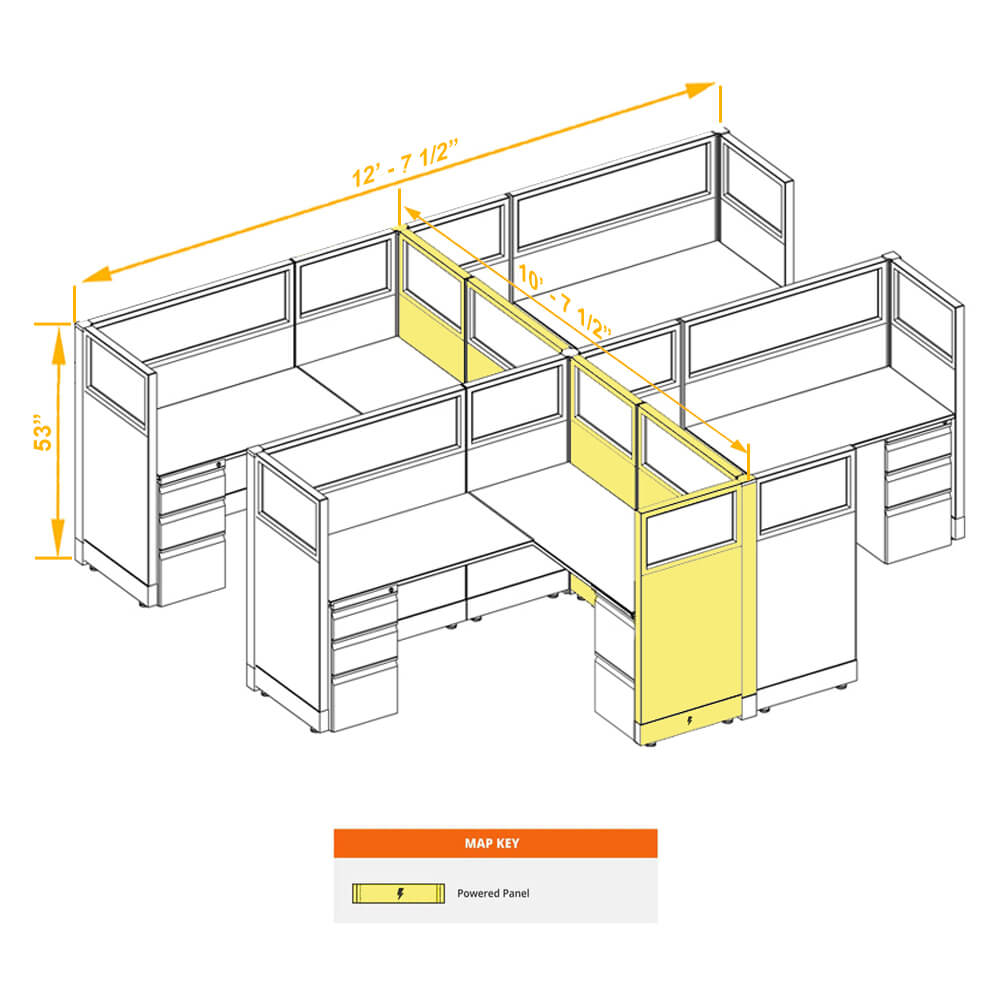 12' - 7 1/2"

10' - 7 1/2"

53"

MAP KEY

Powered Panel