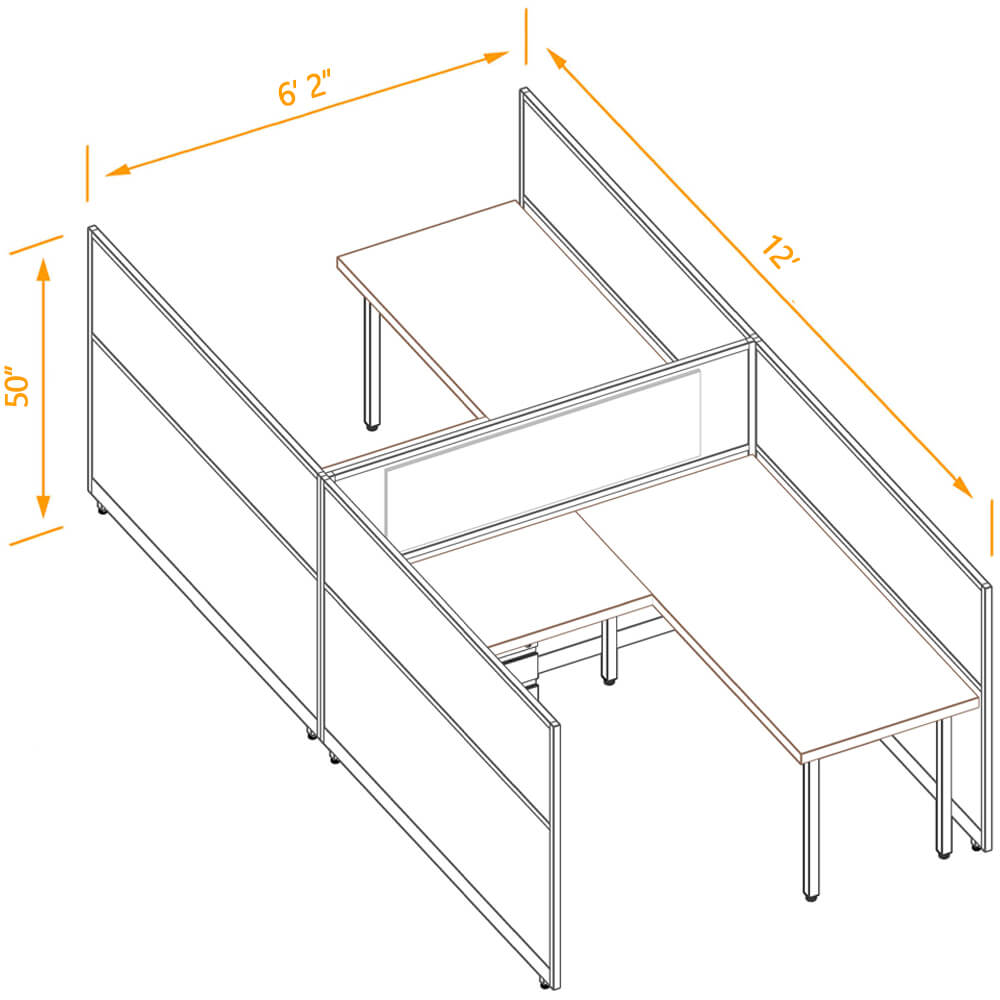 6' 2"

12'

50"