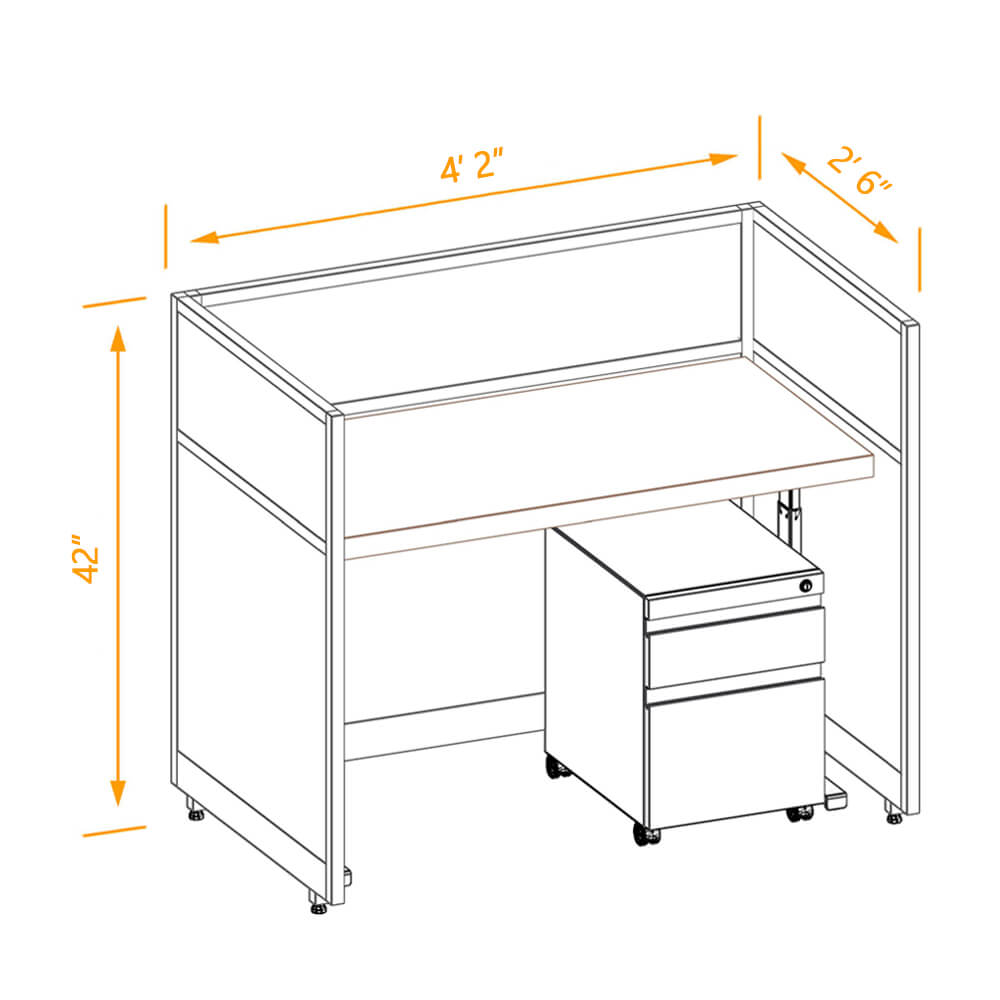 4' 2"
2' 6"
42"