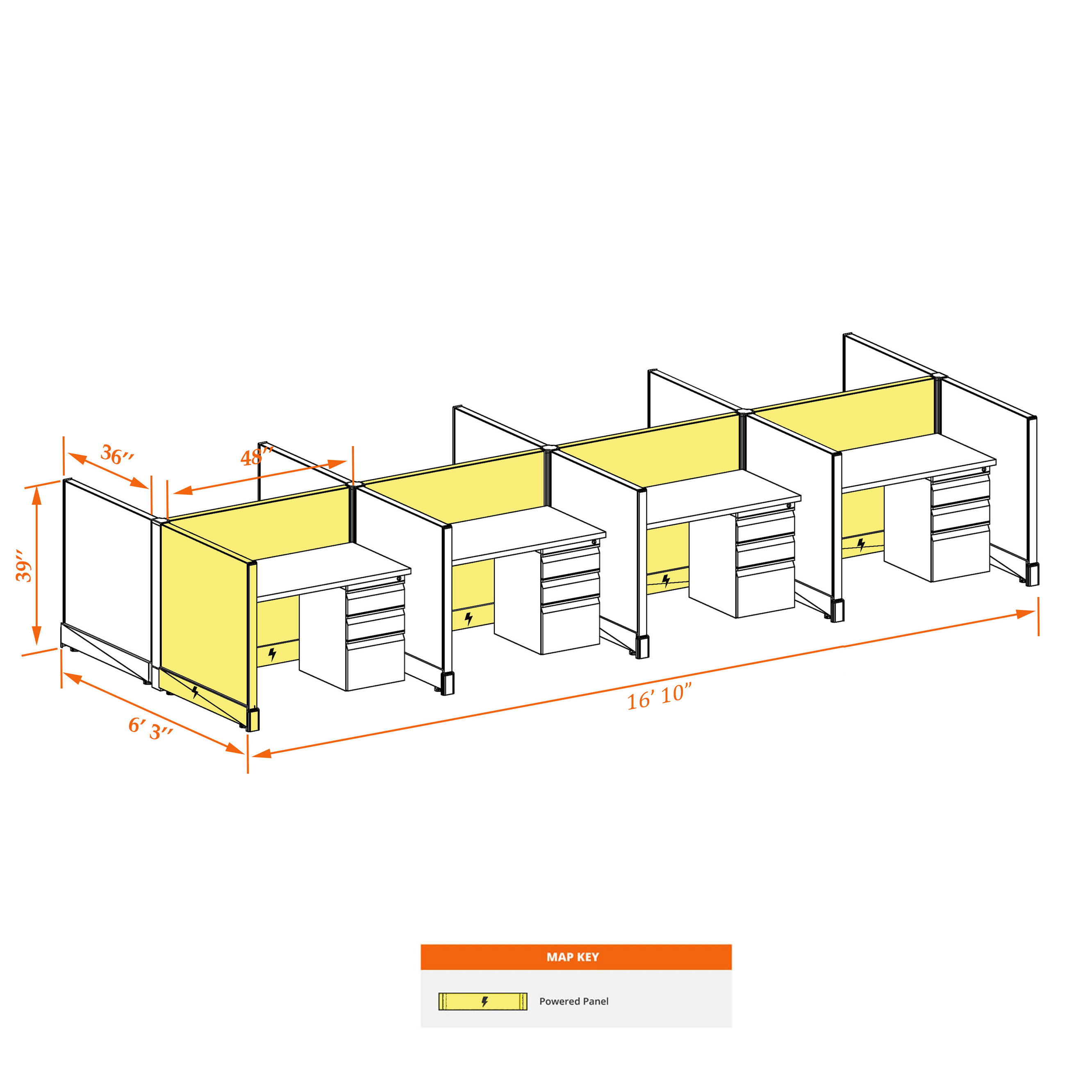 36″

48″

39″

6′ 3″

16′ 10″

MAP KEY

Powered Panel