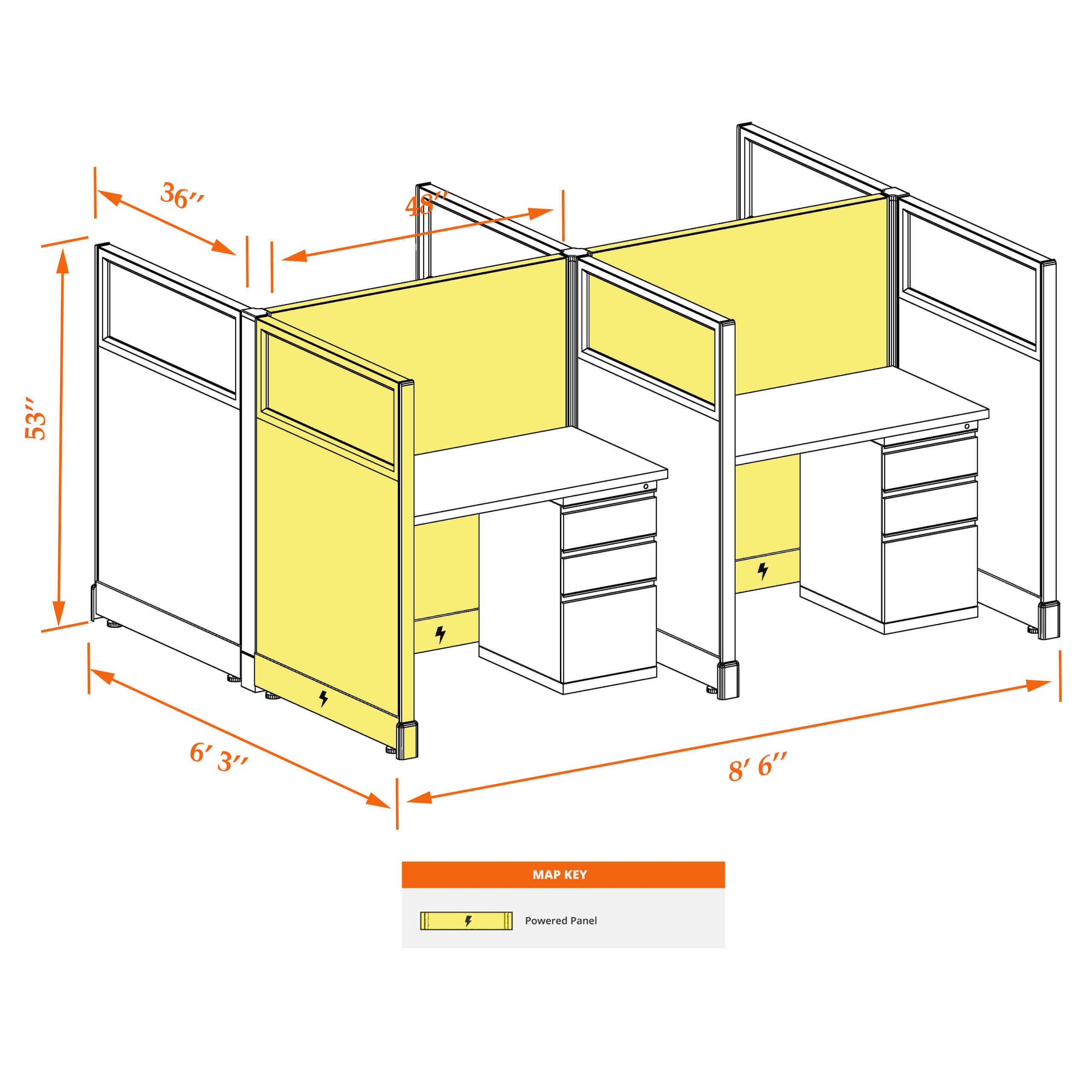 36″

48″

53″

6′ 3″

8′ 6″

MAP KEY

Powered Panel