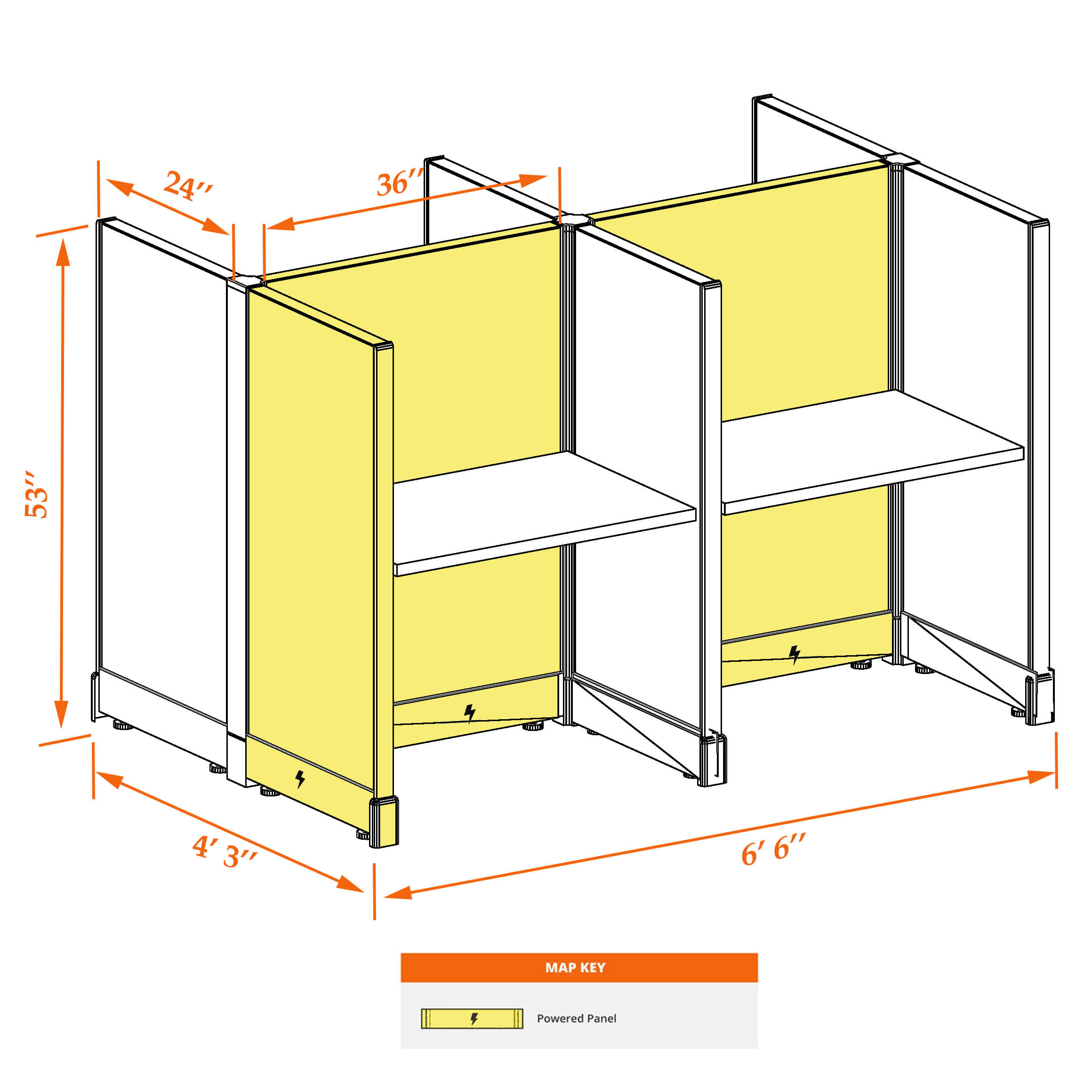 24″

36″

53″

4′ 3″

6′ 6″

MAP KEY

Powered Panel