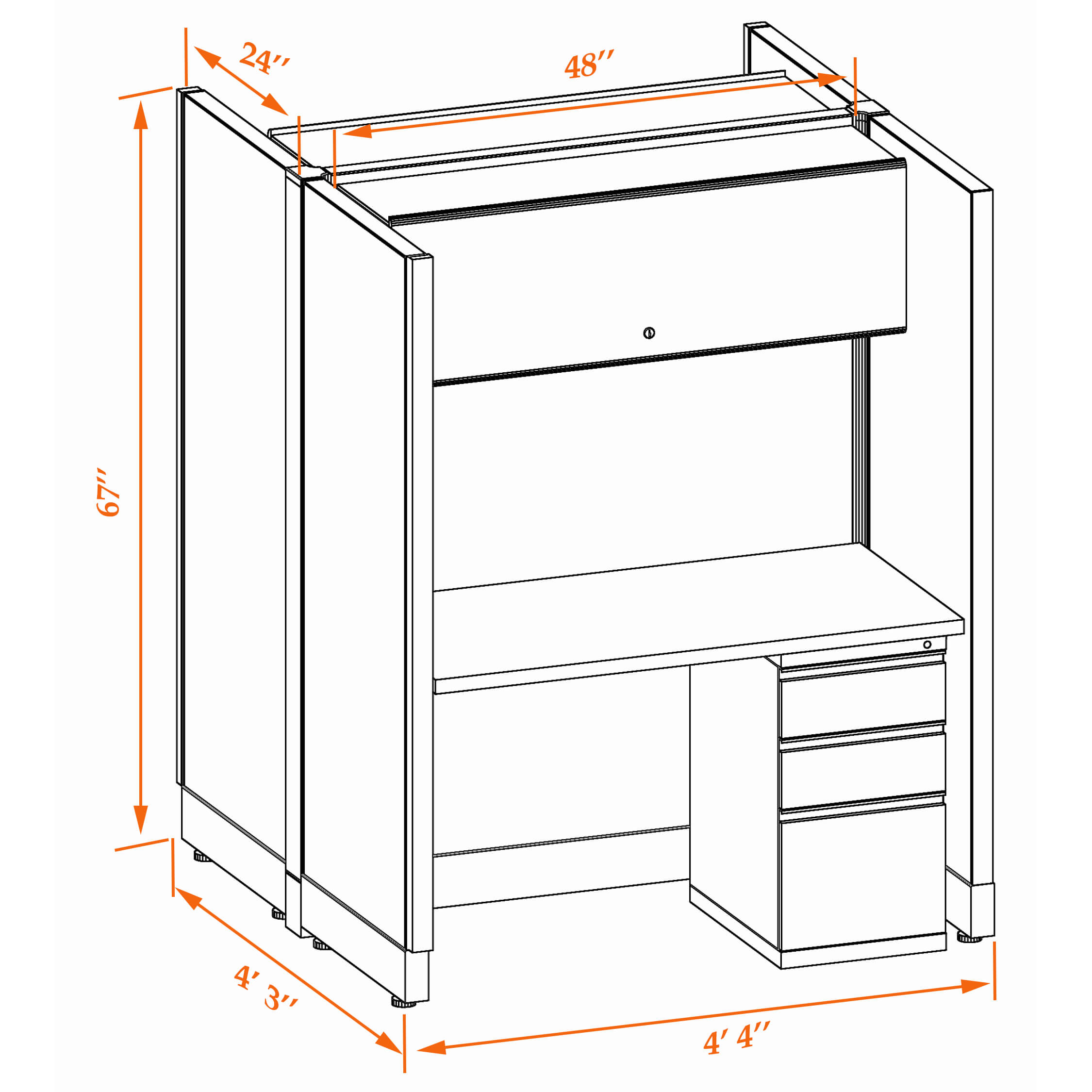 24″
48″
67″
4′ 3″
4′ 4″