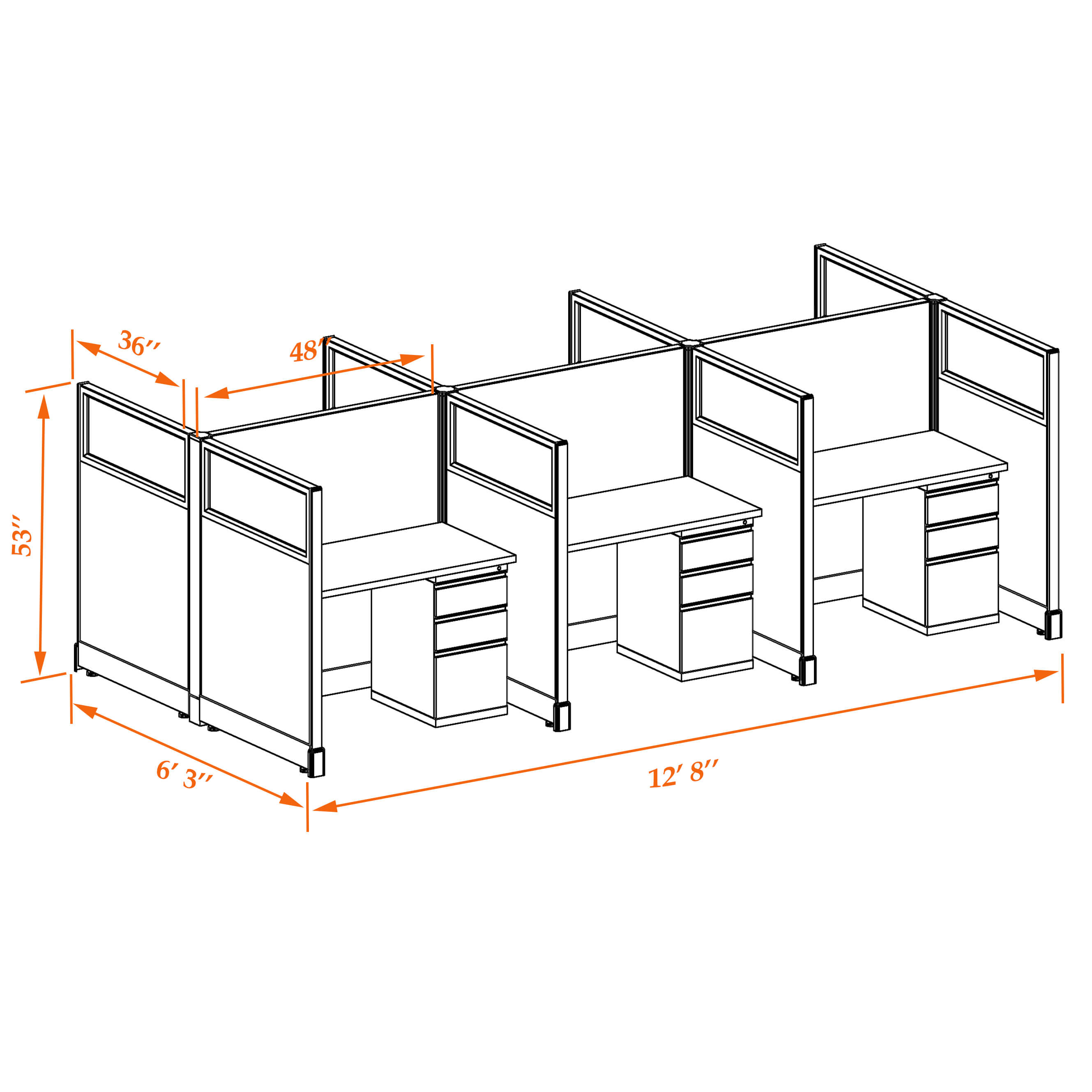 36″
48″
53″
6′ 3″
12′ 8″