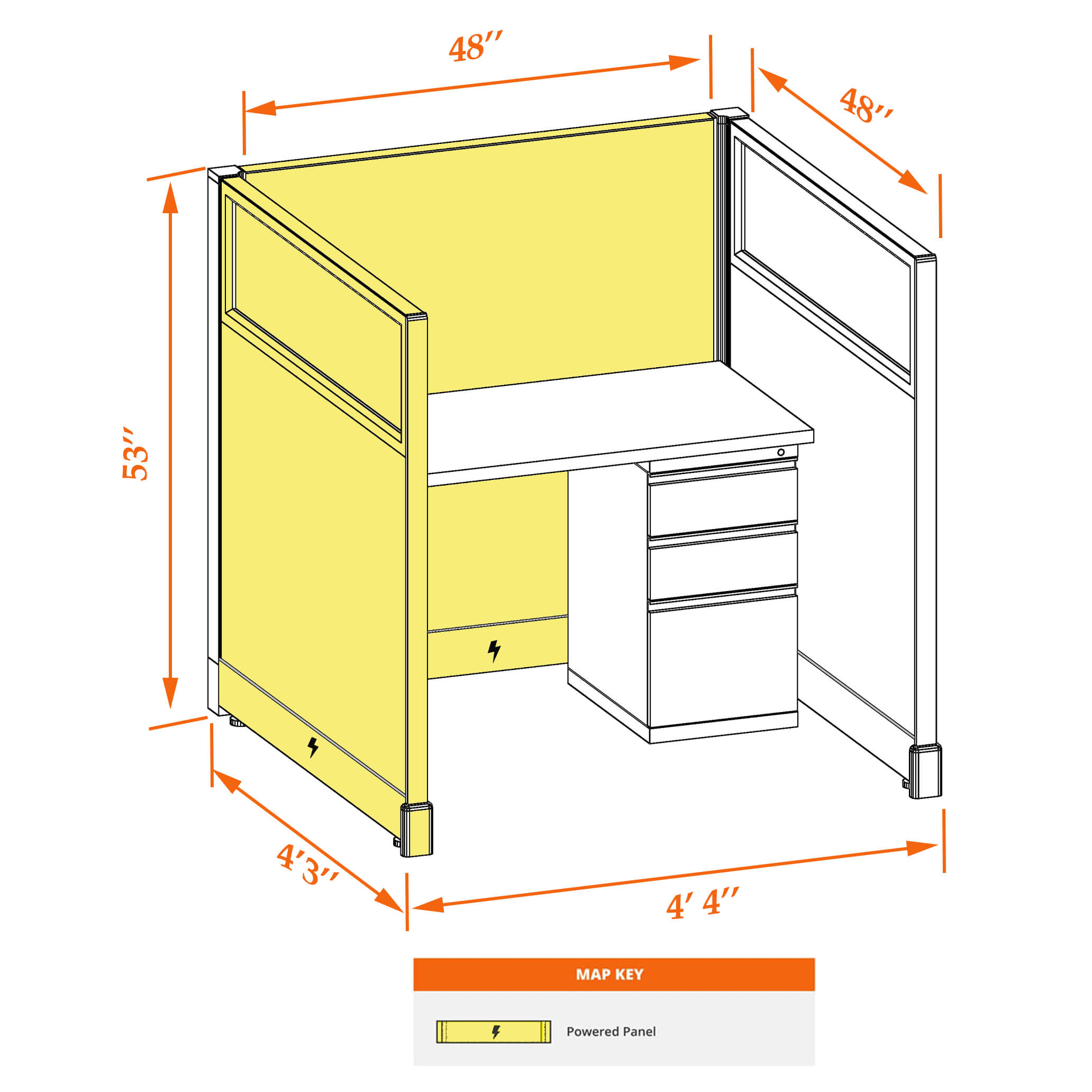 48″

48″

53″

4′3″

4′ 4″

MAP KEY

Powered Panel